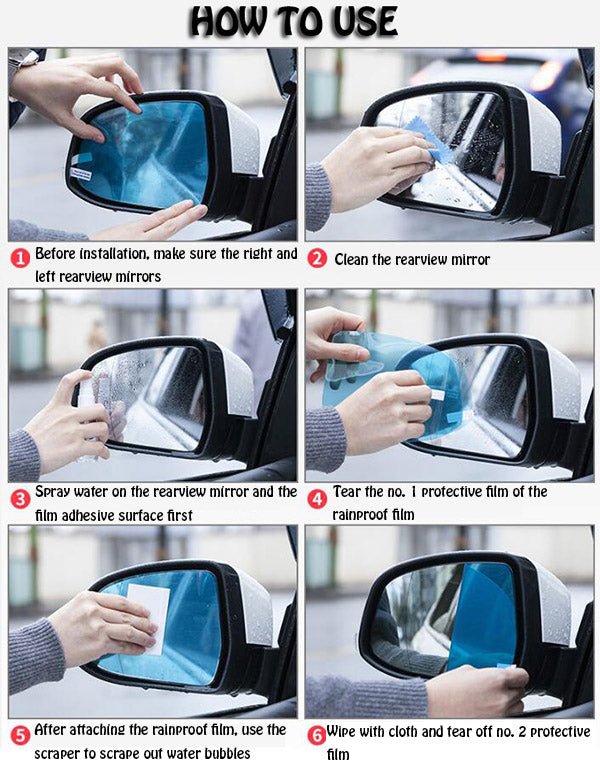 HOW TO USE

1 Before installation, make sure the right and left rearview mirrors

2 Clean the rearview mirror

3 Spray water on the rearview mirror and the film adhesive surface first

4 Tear the no. 1 protective film of the rainproof film

5 After attaching the rainproof film, use the scraper to scrape out water bubbles

6 Wipe with cloth and tear off no. 2 protective film