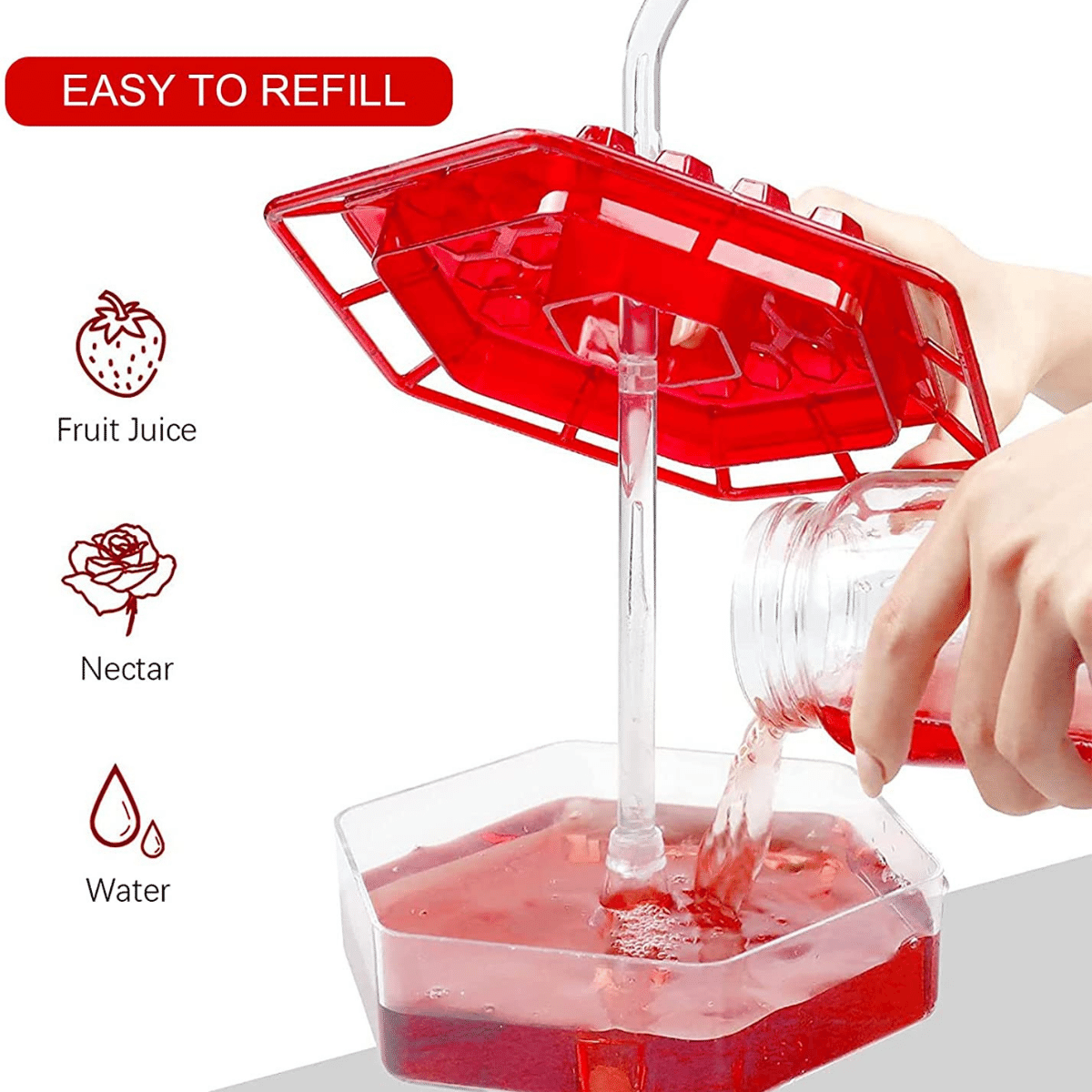 EASY TO REFILL

Fruit Juice

Nectar

Water