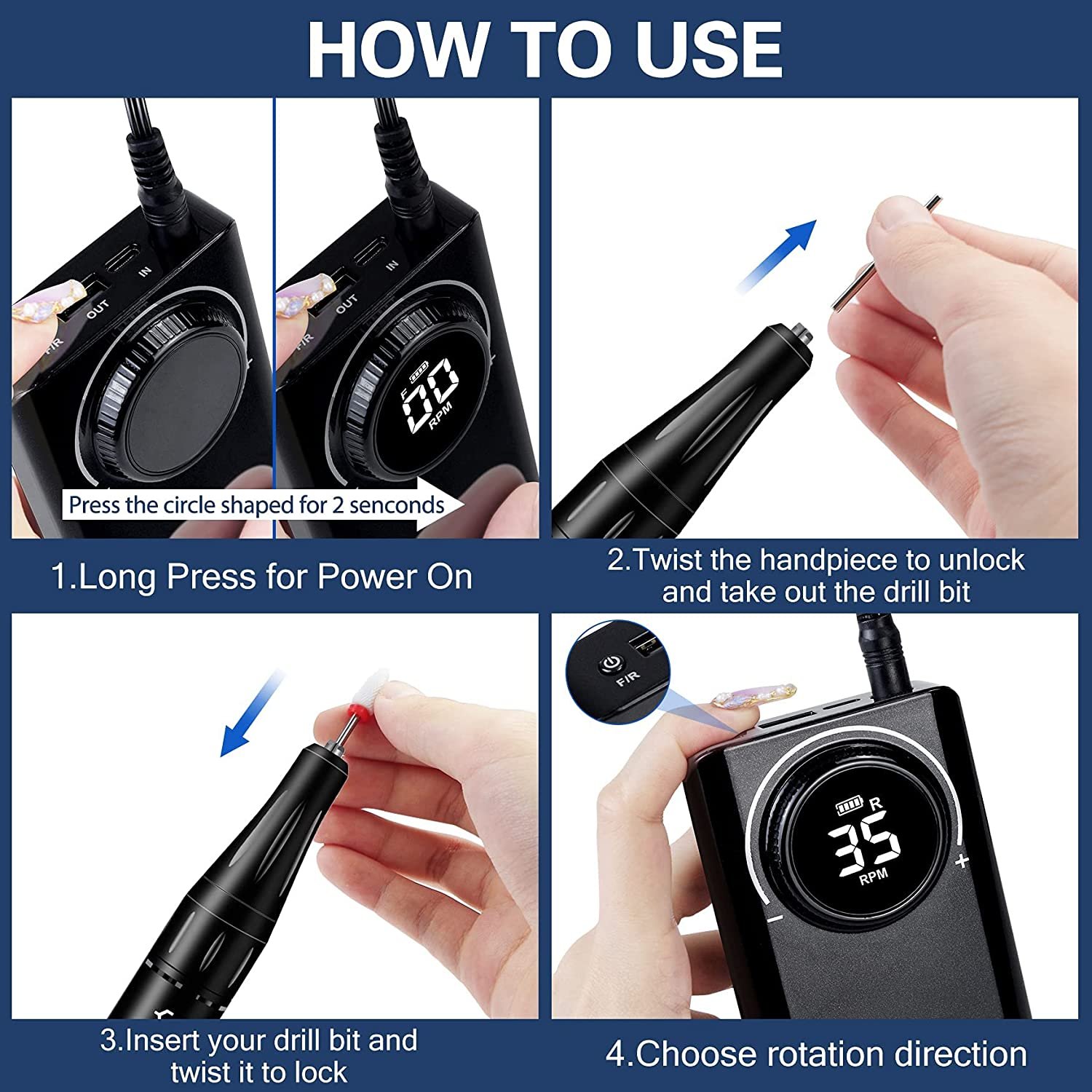 HOW TO USE

IN
OUT
F/R

IN
OUT
F/R
F
00
RPM

Press the circle shaped for 2 senconds

1.Long Press for Power On

2.Twist the handpiece to unlock and take out the drill bit

3.Insert your drill bit and twist it to lock

F/R
R
35
RPM
+
−

4.Choose rotation direction