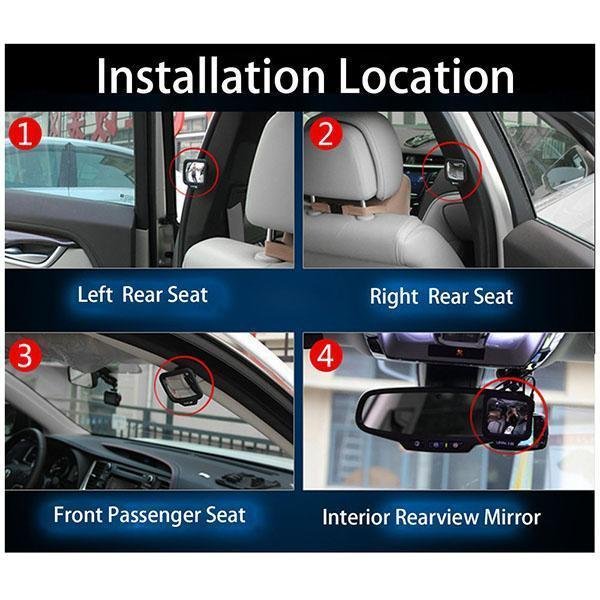 Installation Location

1

Left Rear Seat

2

Right Rear Seat

3

Front Passenger Seat

4

Interior Rearview Mirror