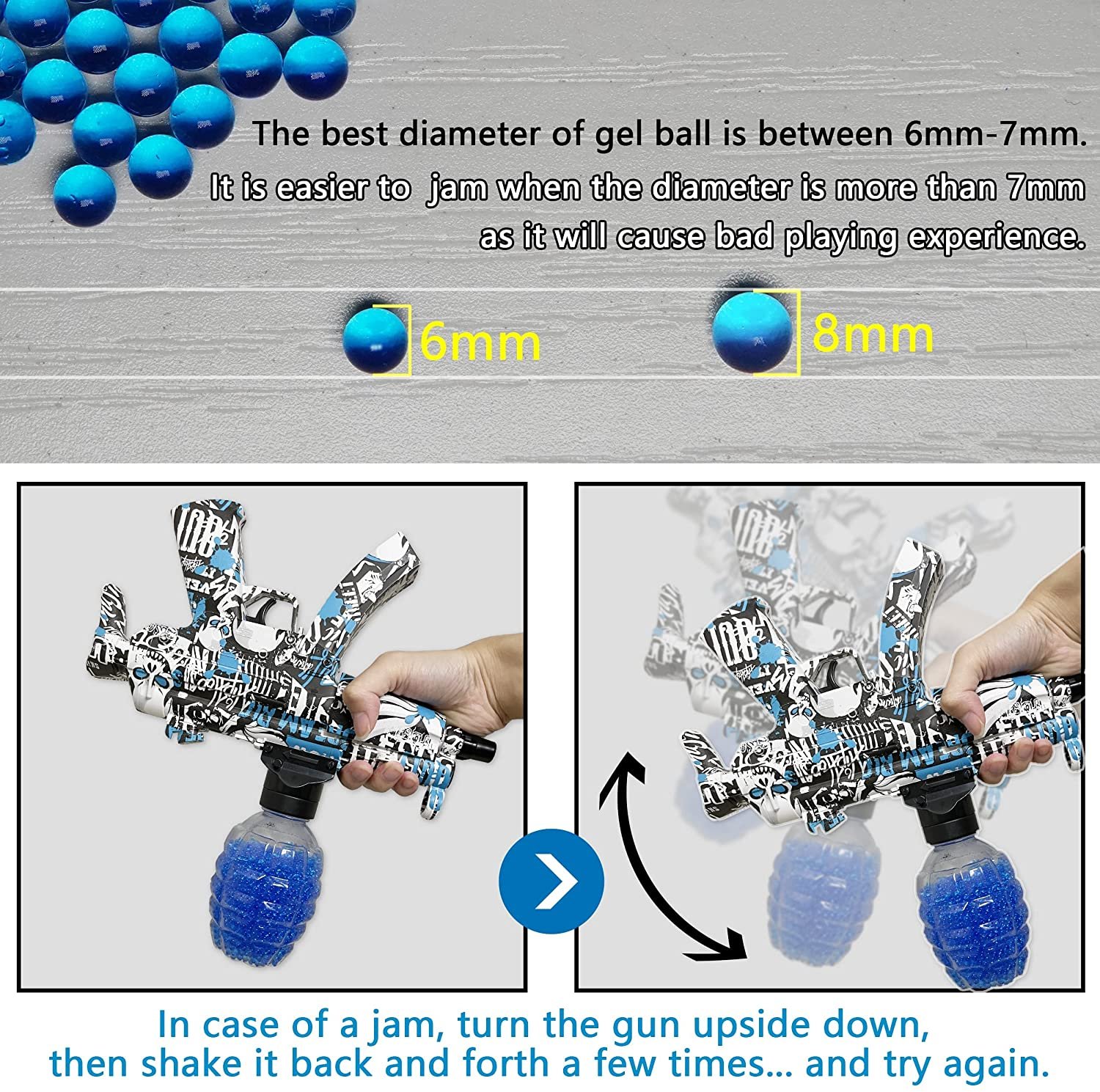 The best diameter of gel ball is between 6mm-7mm.
It is easier to  jam when the diameter is more than 7mm as it will cause bad playing experience.

6mm

8mm

In case of a jam, turn the gun upside down, then shake it back and forth a few times... and try again.