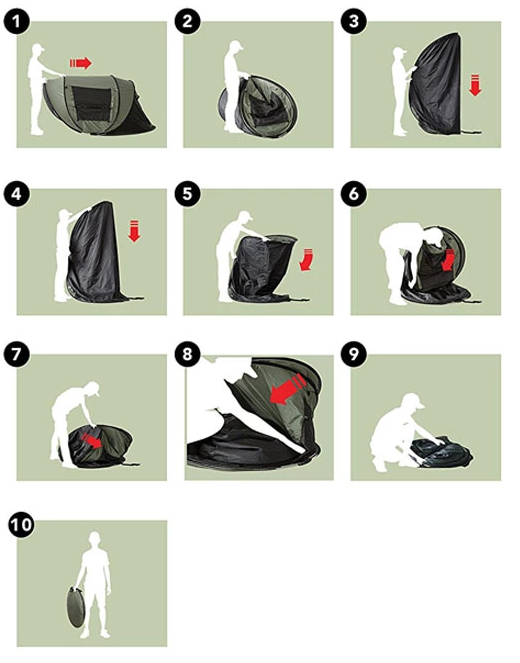 1

2

3

4

5

6

7

8

9

10