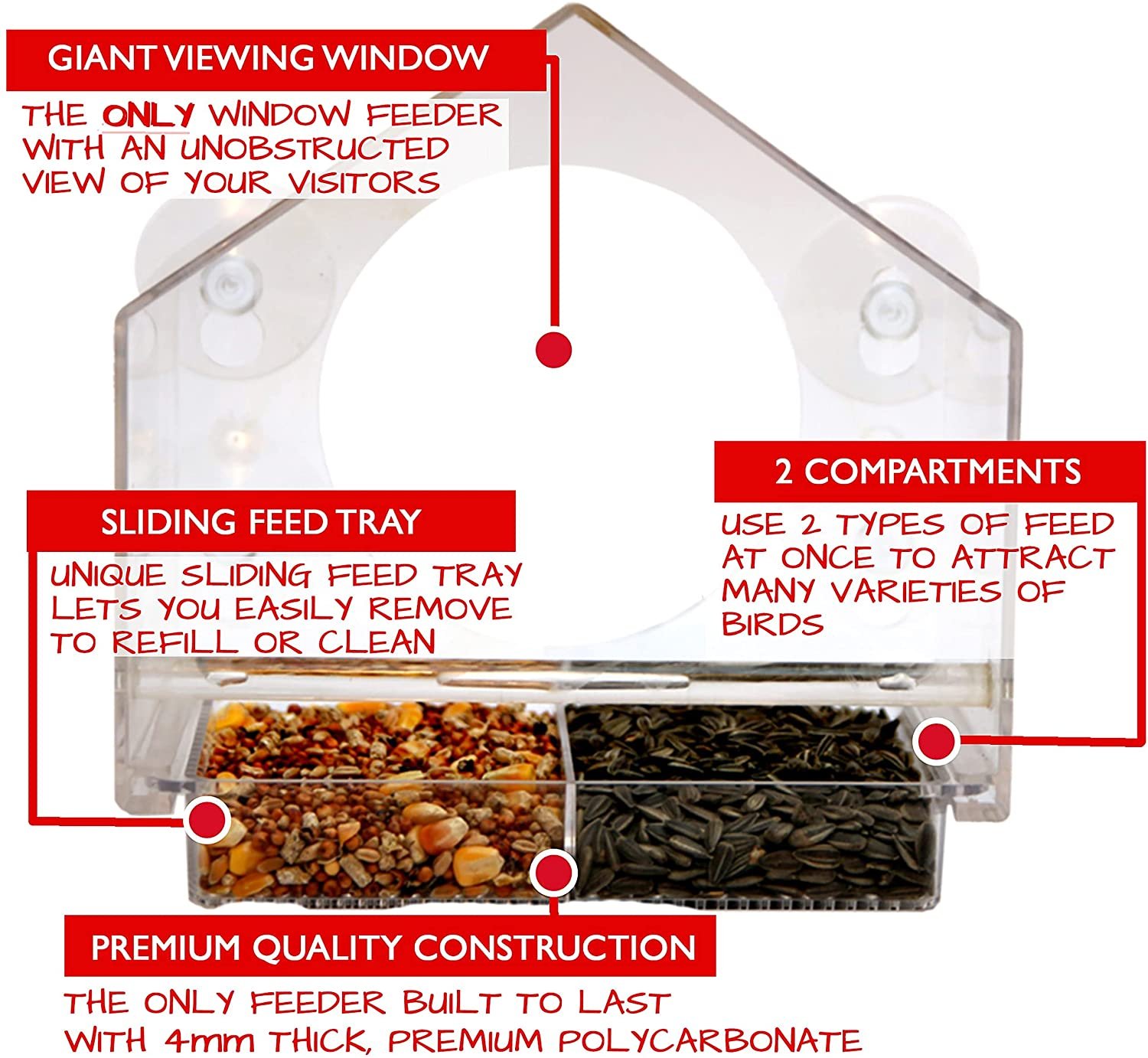 GIANT VIEWING WINDOW

THE ONLY WINDOW FEEDER WITH AN UNOBSTRUCTED VIEW OF YOUR VISITORS

2 COMPARTMENTS

USE 2 TYPES OF FEED AT ONCE TO ATTRACT MANY VARIETIES OF BIRDS

SLIDING FEED TRAY

UNIQUE SLIDING FEED TRAY LETS YOU EASILY REMOVE TO REFILL OR CLEAN

PREMIUM QUALITY CONSTRUCTION

THE ONLY FEEDER BUILT TO LAST WITH 4mm THICK, PREMIUM POLYCARBONATE