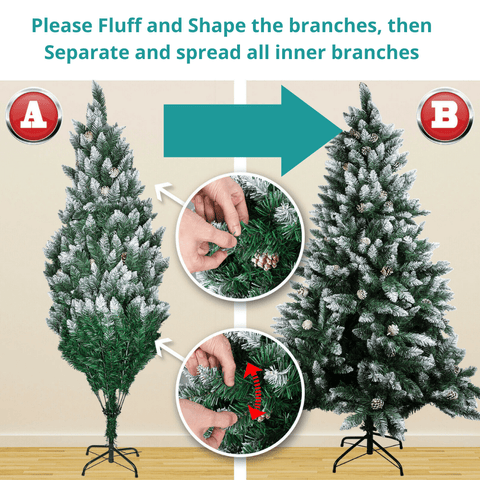 Please Fluff and Shape the branches, then Separate and spread all inner branches

A

B