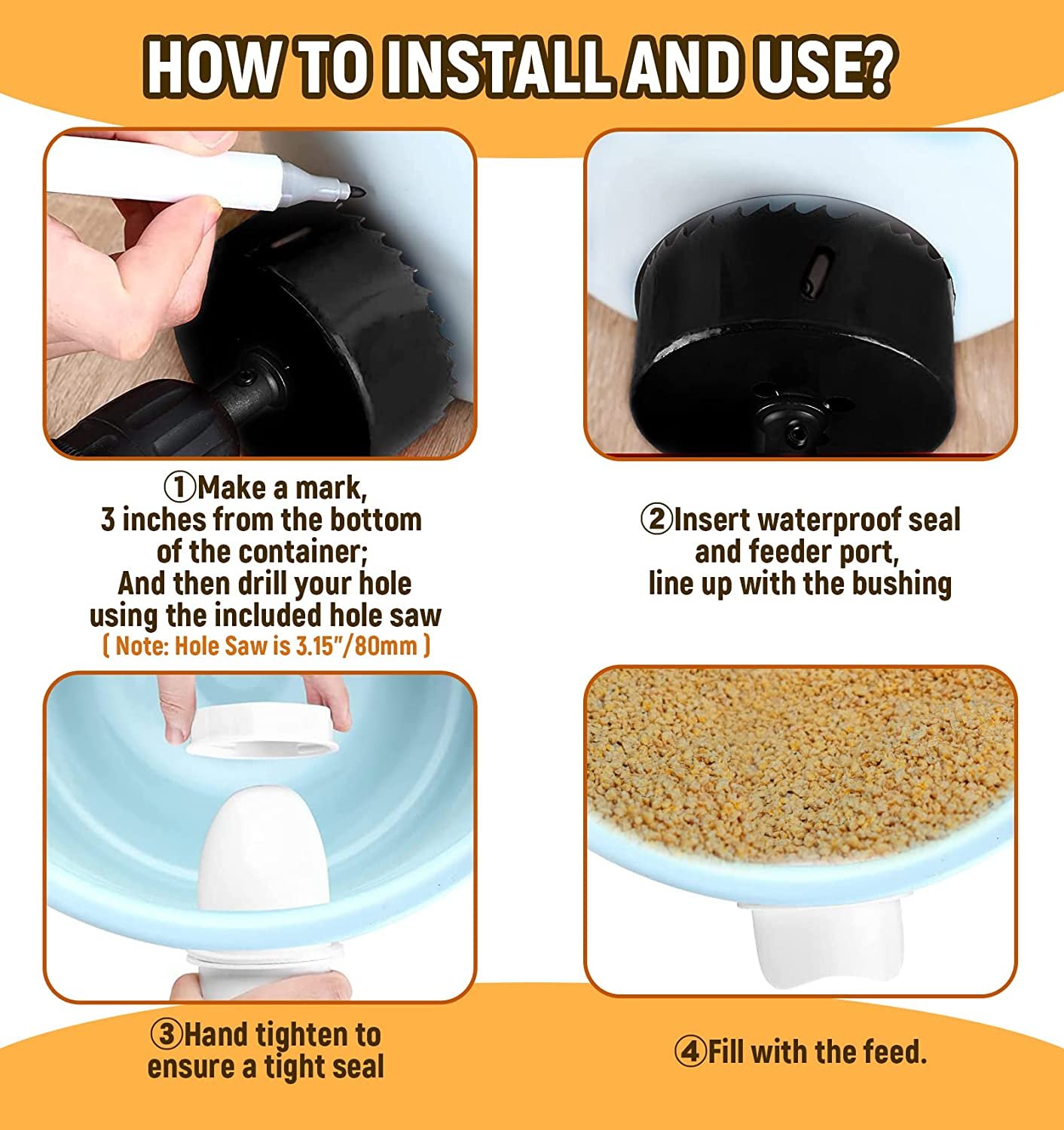 HOW TO INSTALL AND USE?

①Make a mark, 3 inches from the bottom of the container; And then drill your hole using the included hole saw
( Note: Hole Saw is 3.15"/80mm )

②Insert waterproof seal and feeder port, line up with the bushing

③Hand tighten to ensure a tight seal

④Fill with the feed.